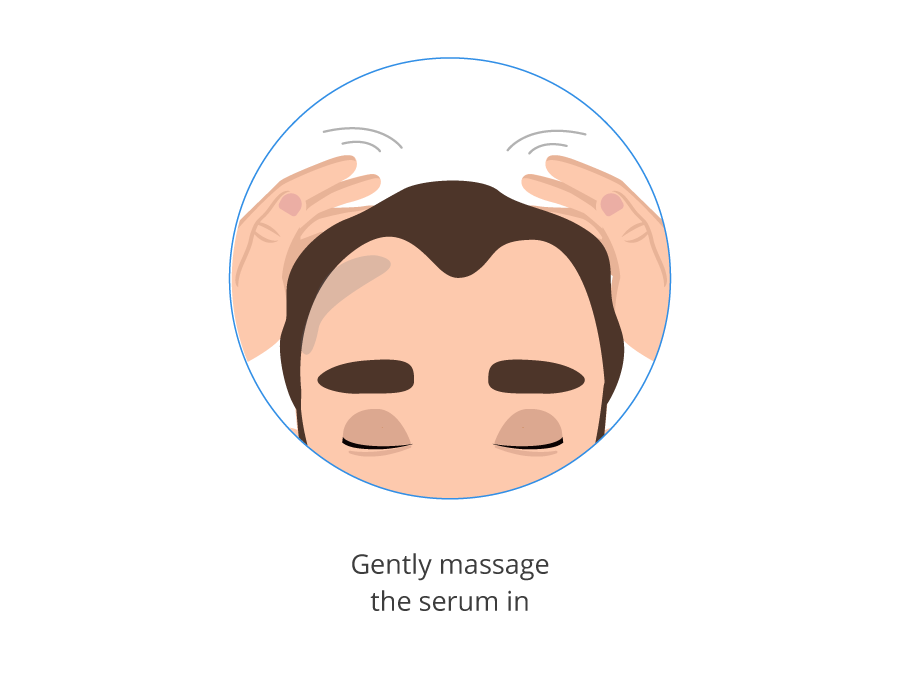 Gently massage the serum in